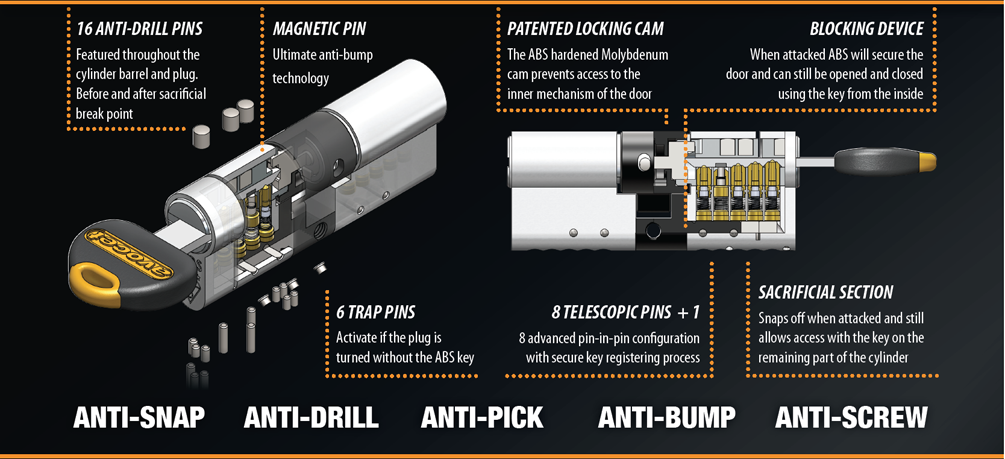 16 ANTI-DRILL PINS
Featured throughout the cylinder barrel and plug. Before and after sacrificial break point

MAGNETIC PIN
Ultimate anti-bump technology

PATENTED LOCKING CAM
The ABS hardened Molybdenum cam prevents access to the inner mechanism of the door

BLOCKING DEVICE
When attacked ABS will secure the door and can still be opened and closed using the key from the inside

AVOCET

6 TRAP PINS
Activate if the plug is turned without the ABS key

8 TELESCOPIC PINS + 1
8 advanced pin-in-pin configuration with secure key registering process

SACRIFICIAL SECTION
Snaps off when attacked and still allows access with the key on the remaining part of the cylinder

ANTI-SNAP ANTI-DRILL ANTI-PICK ANTI-BUMP ANTI-SCREW