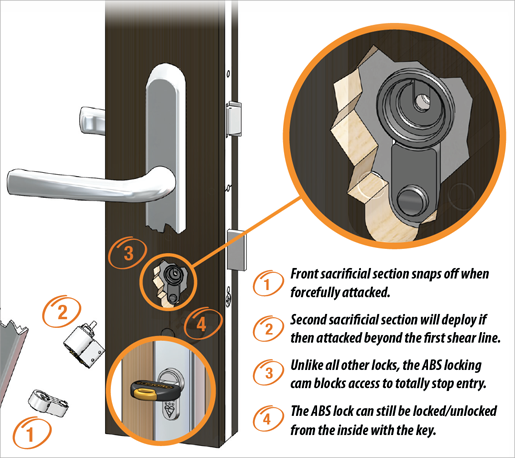 3

2

4

1

1 Front sacrificial section snaps off when forcefully attacked.

2 Second sacrificial section will deploy if then attacked beyond the first shear line.

3 Unlike all other locks, the ABS locking cam blocks access to totally stop entry.

4 The ABS lock can still be locked/unlocked from the inside with the key.